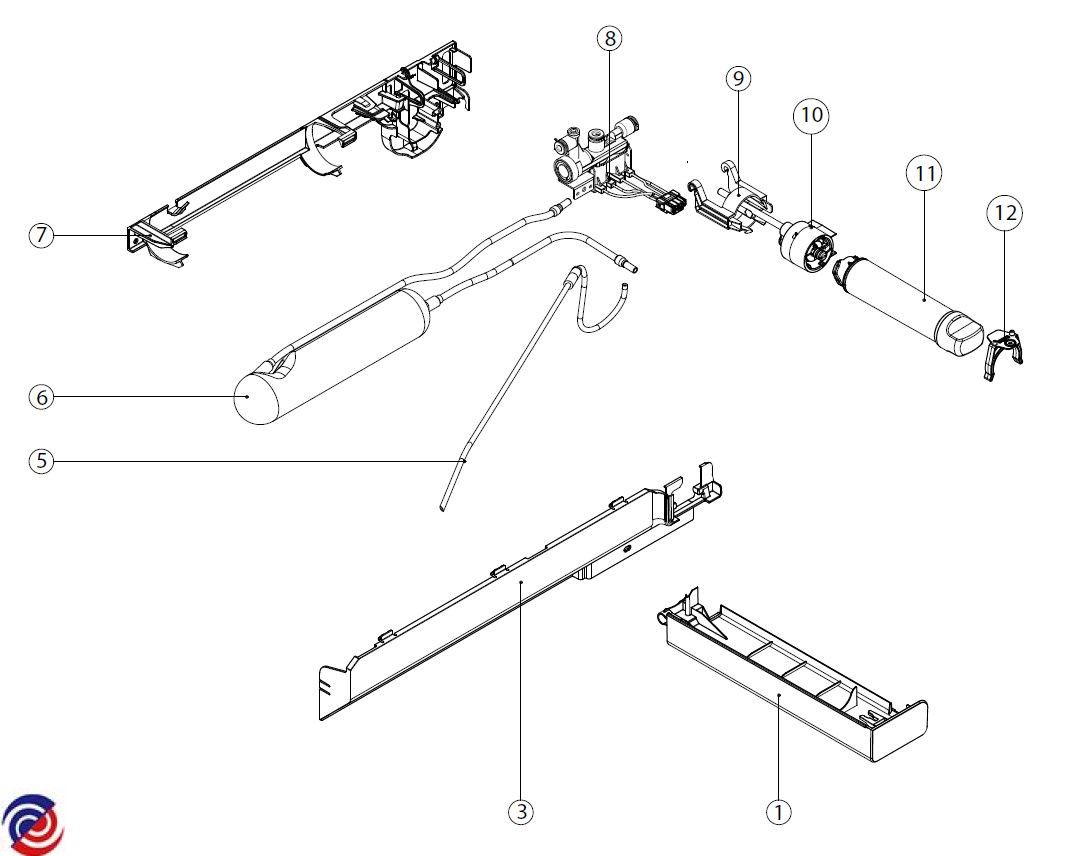 8
9
10
11
12
7
6
5
3
1